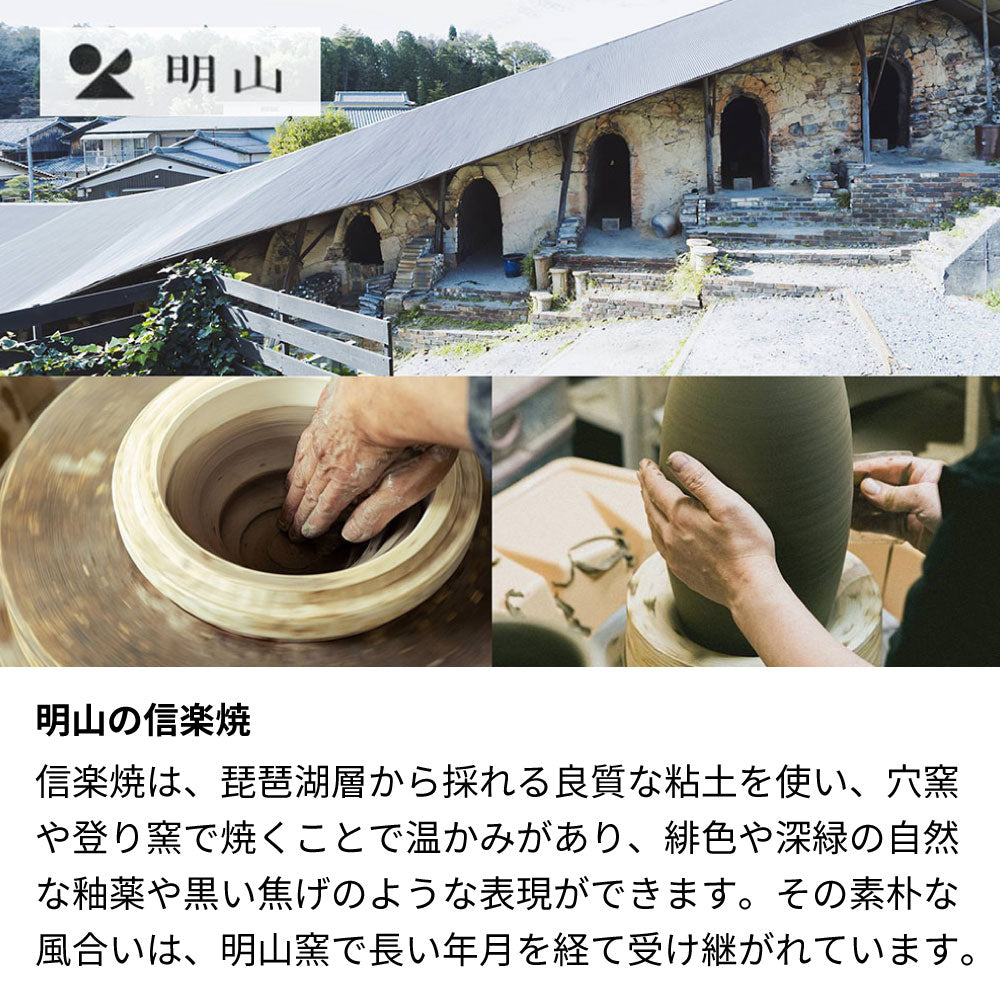 明山

明山の信楽焼

信楽焼は、琵琶湖層から採れる良質な粘土を使い、穴窯や登り窯で焼くことで温かみがあり、緋色や深緑の自然な釉薬や黒い焦げのような表現ができます。その素朴な風合いは、明山窯で長い年月を経て受け継がれています。